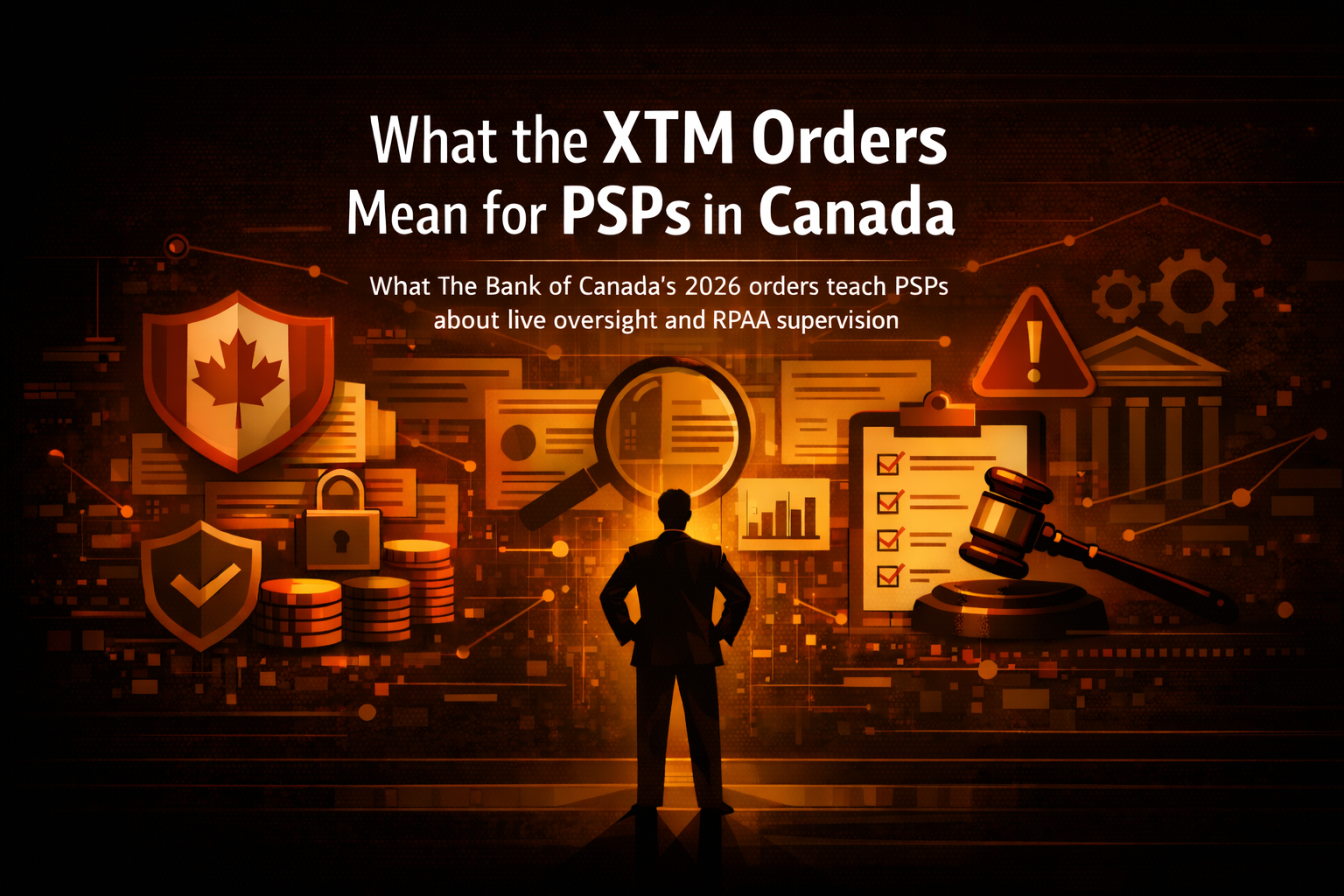 What the XTM Orders Mean for PSPs in Canada

What The Bank of Canada's 2026 orders teach PSPs about live oversight and RPAA supervision